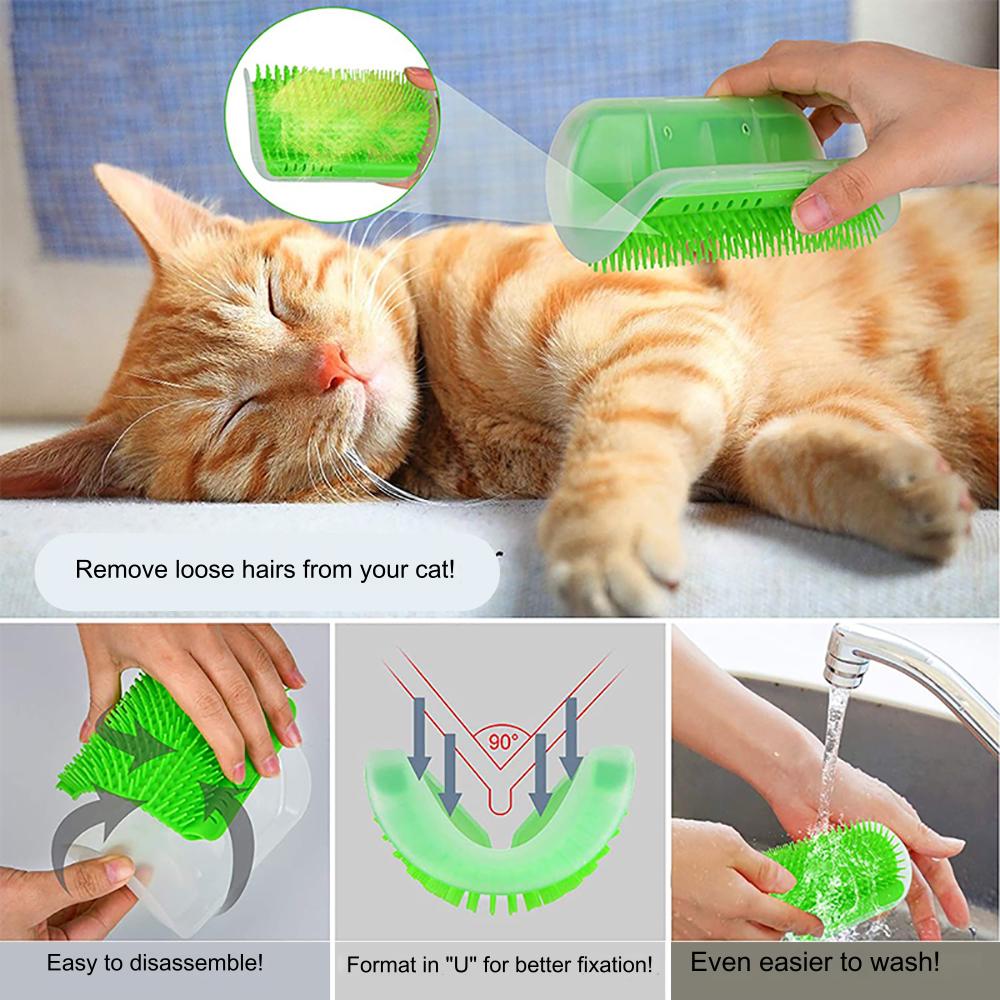 Remove loose hairs from your cat!

90°

Easy to disassemble!

Format in "U" for better fixation!

Even easier to wash!